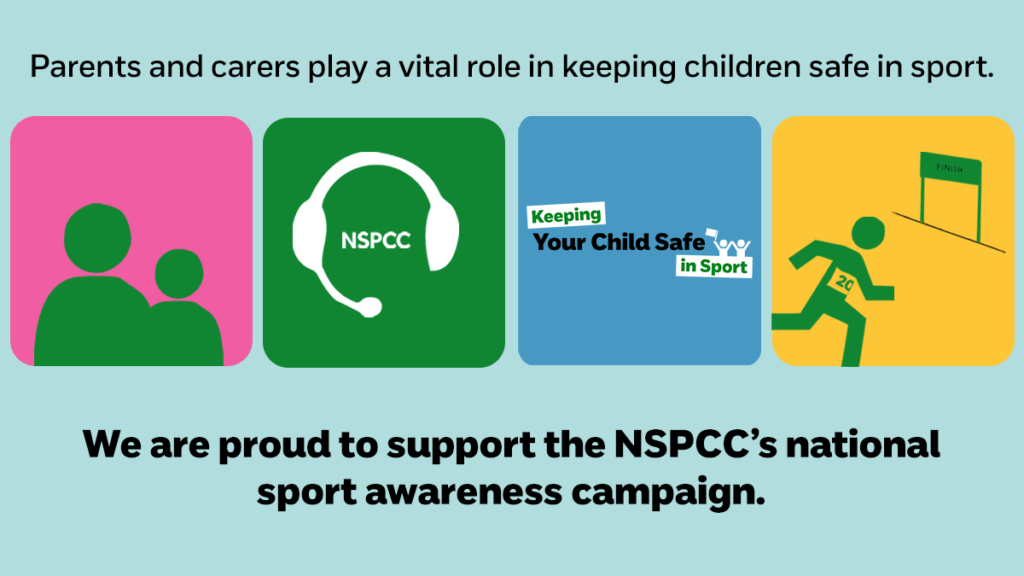 Parents and carers play a vital role in keeping children safe in sport.

NSPCC

Keeping Your Child Safe in Sport

FINISH

20

We are proud to support the NSPCC's national sport awareness campaign.